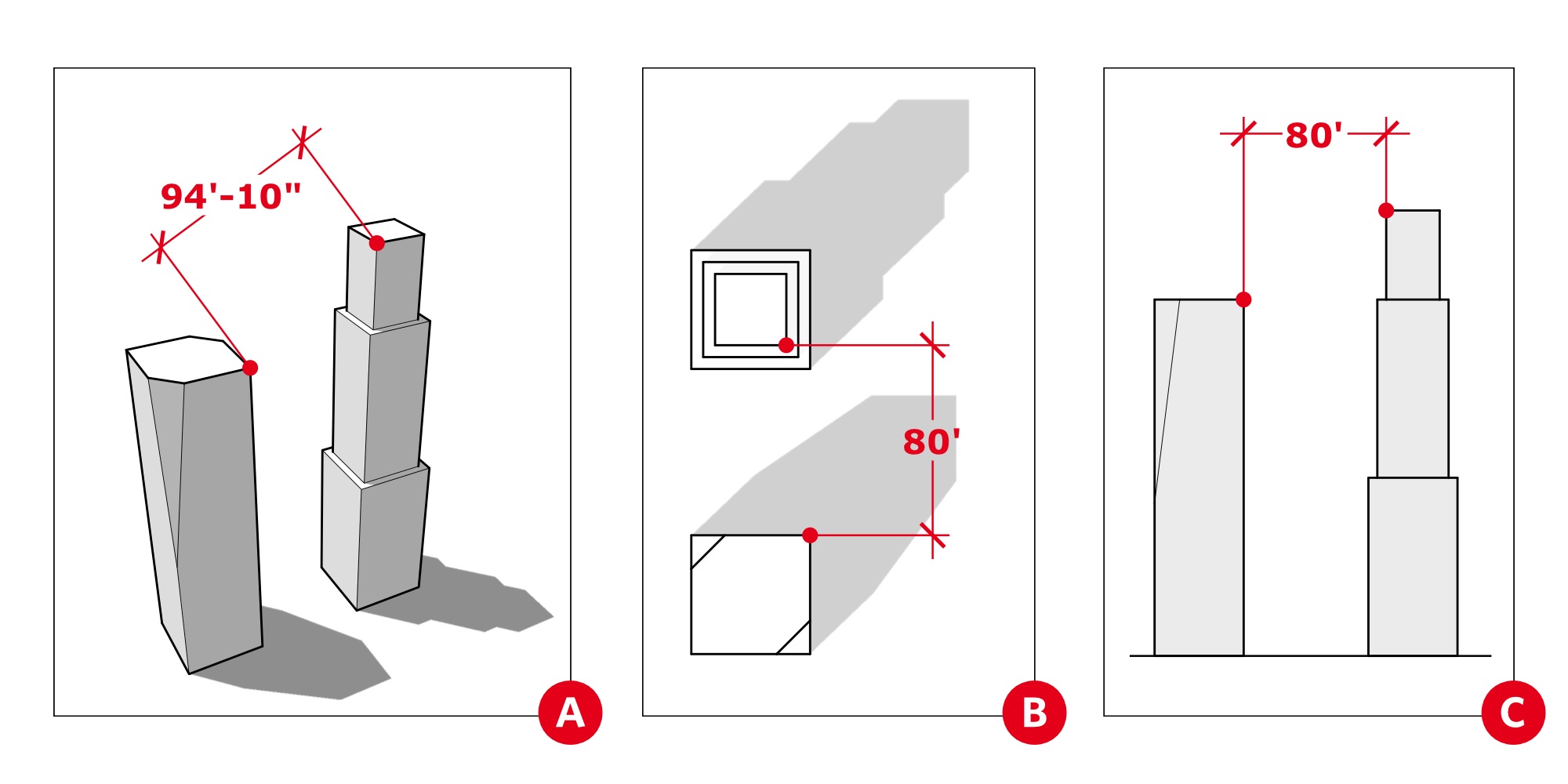 94'-10"

A

80'

B

80'

C