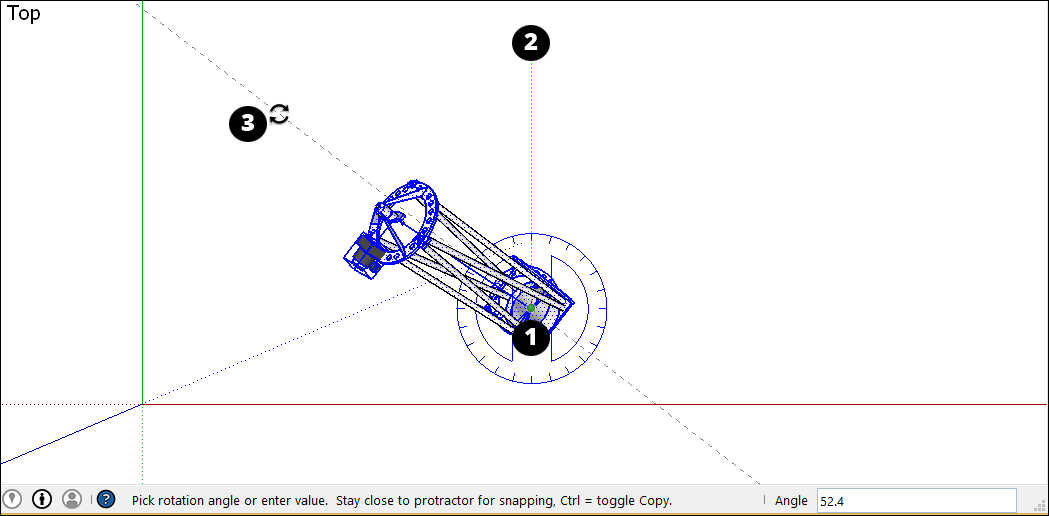 Top

2

3

1

Pick rotation angle or enter value. Stay close to protractor for snapping, Ctrl = toggle Copy.

Angle 52.4